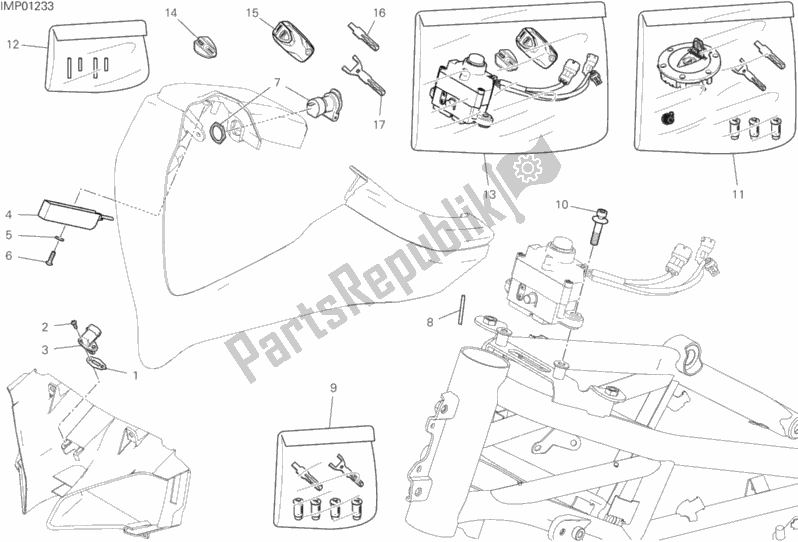 IMP01233

12

14

15

16

7

17

13

11

4

5

6

10

8

2

3

1

9

PartsRepublik